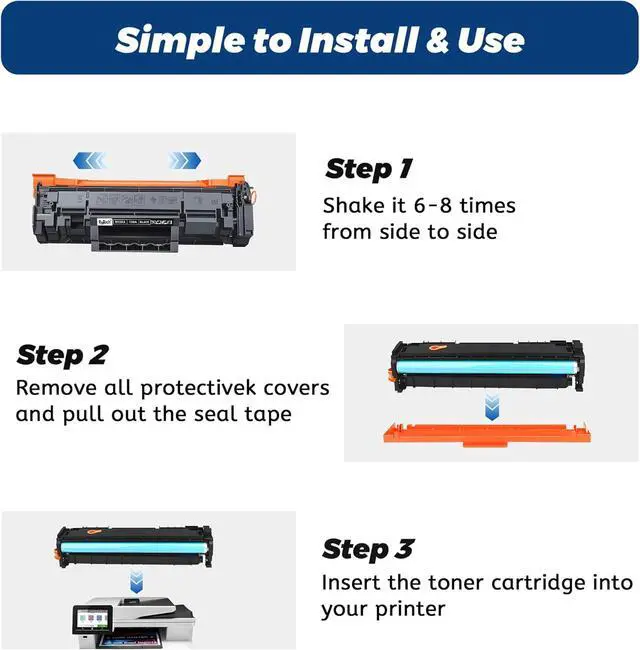 Simple to Install & Use

Step 1
Shake it 6-8 times from side to side

Step 2
Remove all protectivek covers and pull out the seal tape

Step 3
Insert the toner cartridge into your printer