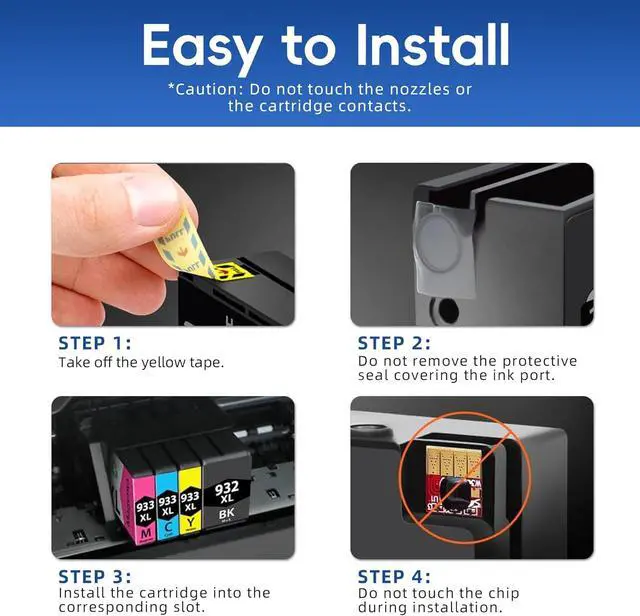 Easy to Install

*Caution: Do not touch the nozzles or the cartridge contacts.

STEP 1:
Take off the yellow tape.

STEP 2:
Do not remove the protective seal covering the ink port.

933 XL M
933 XL C
933 XL Y
932 XL BK

STEP 3:
Install the cartridge into the corresponding slot.

STEP 4:
Do not touch the chip during installation.