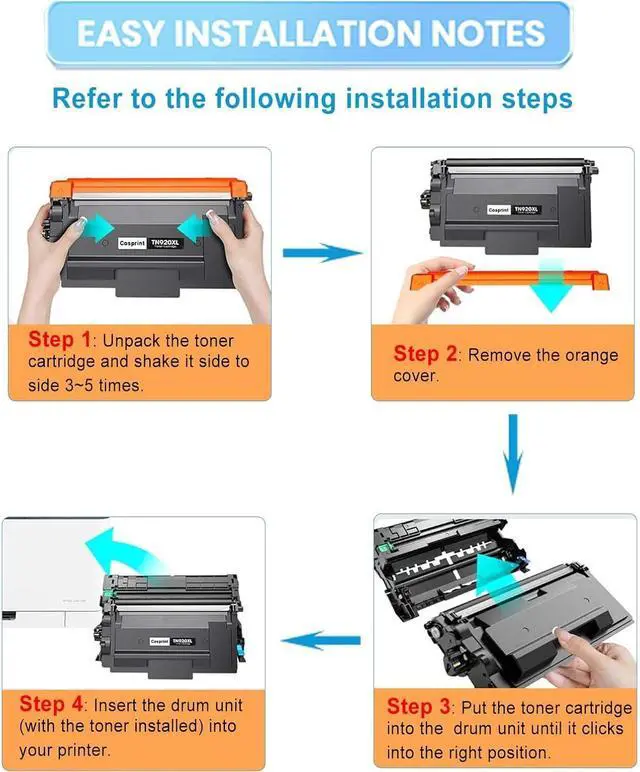 EASY INSTALLATION NOTES

Refer to the following installation steps

Cosprint TN920XL

Step 1: Unpack the toner cartridge and shake it side to side 3~5 times.

Cosprint TN920XL

Step 2: Remove the orange cover.

Step 3: Put the toner cartridge into the drum unit until it clicks into the right position.

Cosprint TN920XL

Step 4: Insert the drum unit (with the toner installed) into your printer.