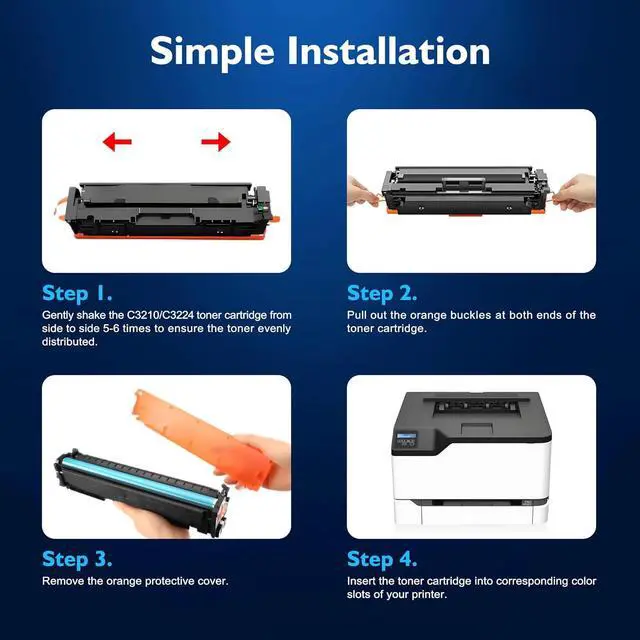 Simple Installation

Step 1.

Gently shake the C3210/C3224 toner cartridge from side to side 5-6 times to ensure the toner evenly distributed.

Step 2.

Pull out the orange buckles at both ends of the toner cartridge.

Step 3.

Remove the orange protective cover.

Step 4.

Insert the toner cartridge into corresponding color slots of your printer.