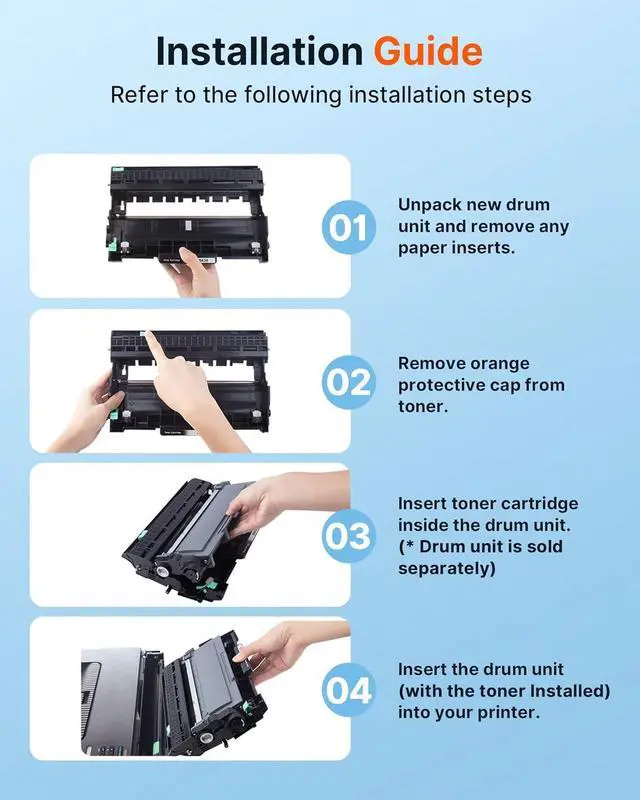 Installation Guide

Refer to the following installation steps

01

Unpack new drum unit and remove any paper inserts.

02

Remove orange protective cap from toner.

03

Insert toner cartridge inside the drum unit. (* Drum unit is sold separately)

04

Insert the drum unit (with the toner Installed) into your printer.