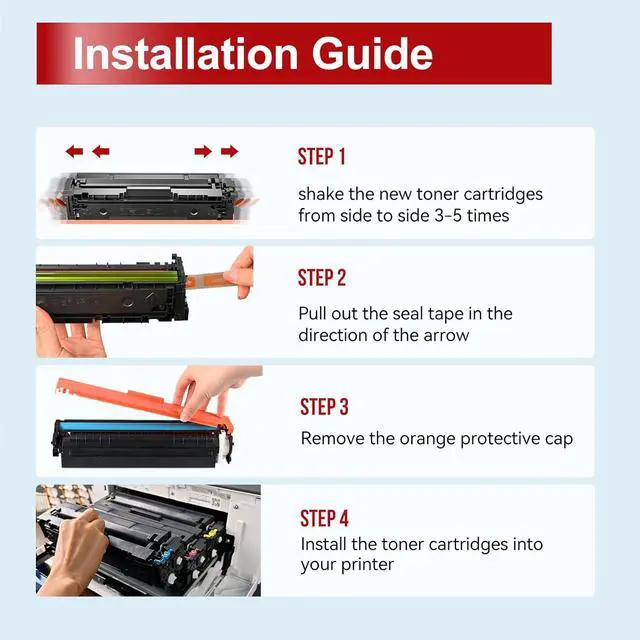 Installation Guide

STEP 1

shake the new toner cartridges from side to side 3-5 times

STEP 2

Pull out the seal tape in the direction of the arrow

STEP 3

Remove the orange protective cap

STEP 4

Install the toner cartridges into your printer