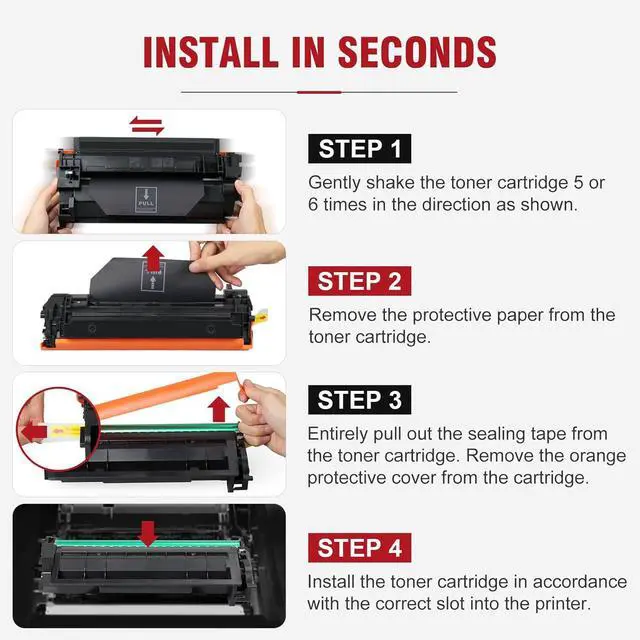 INSTALL IN SECONDS

PULL

STEP 1

Gently shake the toner cartridge 5 or 6 times in the direction as shown.

STEP 2

Remove the protective paper from the toner cartridge.

STEP 3

Entirely pull out the sealing tape from the toner cartridge. Remove the orange protective cover from the cartridge.

STEP 4

Install the toner cartridge in accordance with the correct slot into the printer.