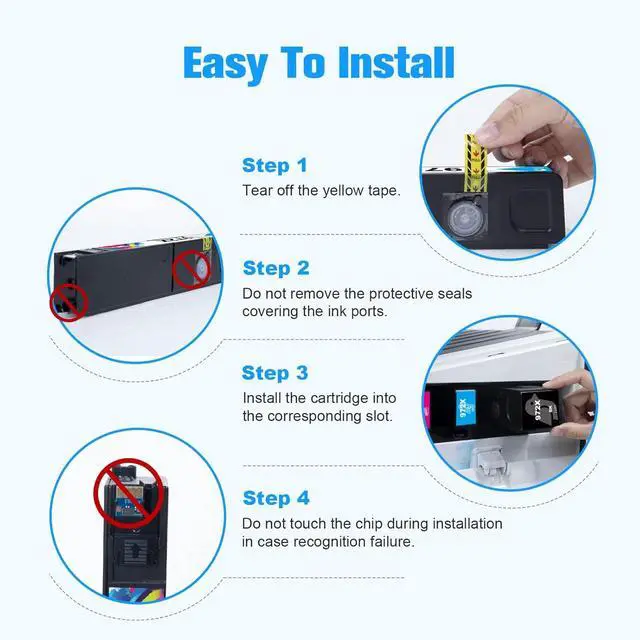 Easy To Install

Step 1
Tear off the yellow tape.

Step 2
Do not remove the protective seals covering the ink ports.

Step 3
Install the cartridge into the corresponding slot.

972X

972X

Step 4
Do not touch the chip during installation in case recognition failure.