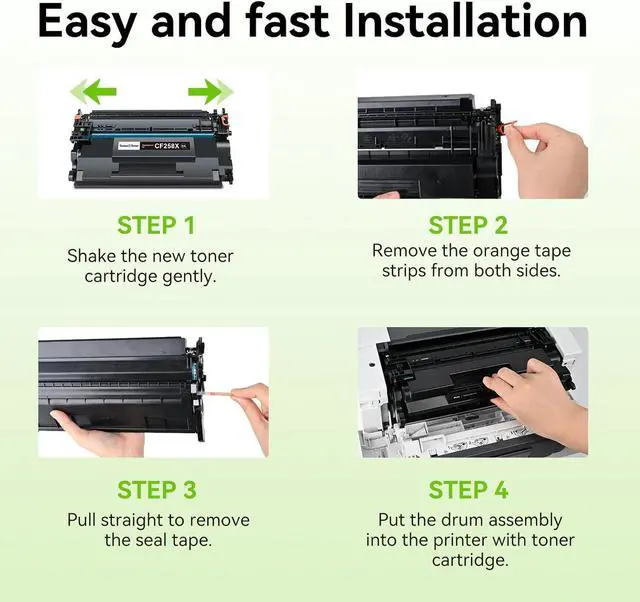 Easy and fast Installation

CF258X

STEP 1
Shake the new toner cartridge gently.

STEP 2
Remove the orange tape strips from both sides.

STEP 3
Pull straight to remove the seal tape.

STEP 4
Put the drum assembly into the printer with toner cartridge.