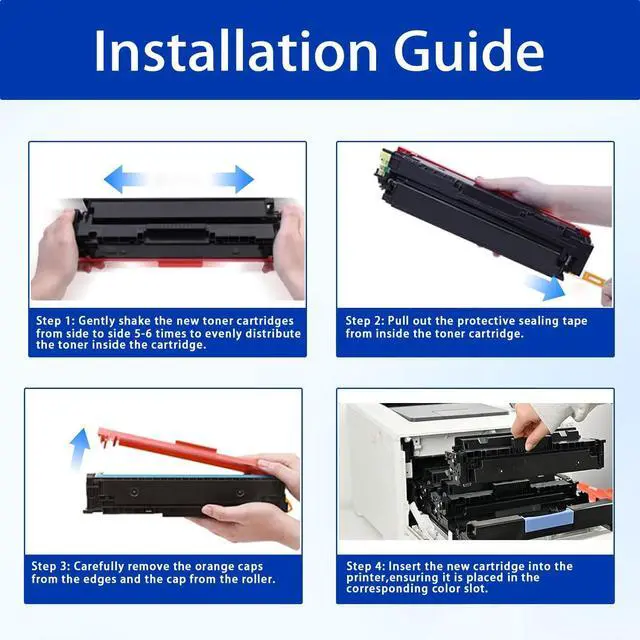 Installation Guide

Step 1: Gently shake the new toner cartridges from side to side 5-6 times to evenly distribute the toner inside the cartridge.

Step 2: Pull out the protective sealing tape from inside the toner cartridge.

Step 3: Carefully remove the orange caps from the edges and the cap from the roller.

Step 4: Insert the new cartridge into the printer,ensuring it is placed in the corresponding color slot.