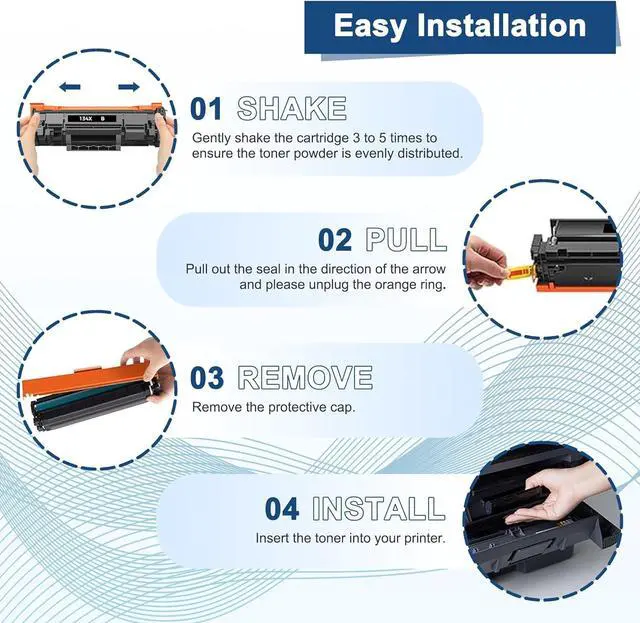 Easy Installation

134X B

01 SHAKE

Gently shake the cartridge 3 to 5 times to ensure the toner powder is evenly distributed.

02 PULL

Pull out the seal in the direction of the arrow and please unplug the orange ring.

03 REMOVE

Remove the protective cap.

04 INSTALL

Insert the toner into your printer.