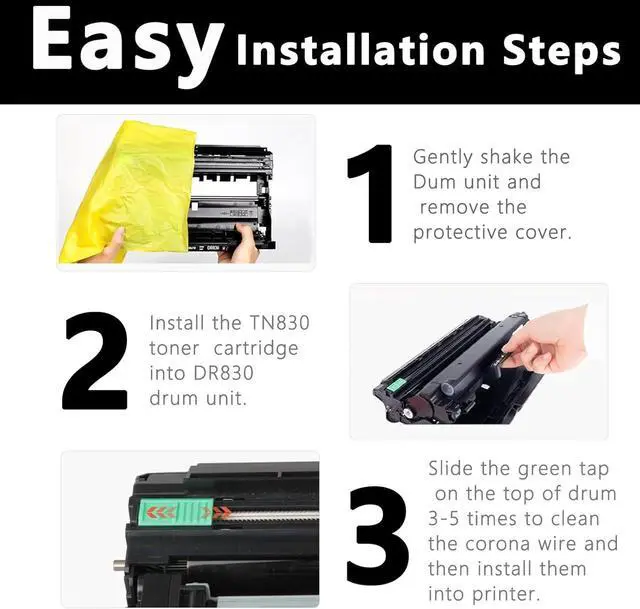 Easy Installation Steps

1 Gently shake the Dum unit and remove the protective cover.

2 Install the TN830 toner cartridge into DR830 drum unit.

3 Slide the green tap on the top of drum 3-5 times to clean the corona wire and then install them into printer.