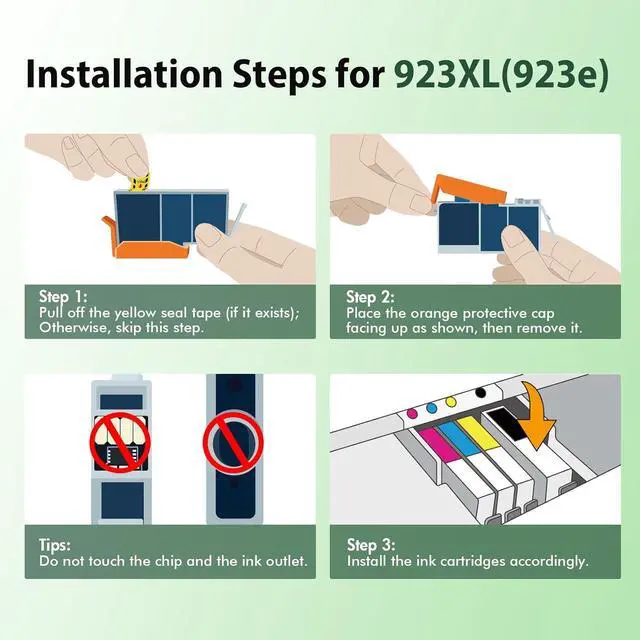 Installation Steps for 923XL(923e)

Step 1:
Pull off the yellow seal tape (if it exists); Otherwise, skip this step.

Step 2:
Place the orange protective cap facing up as shown, then remove it.

Tips:
Do not touch the chip and the ink outlet.

Step 3:
Install the ink cartridges accordingly.