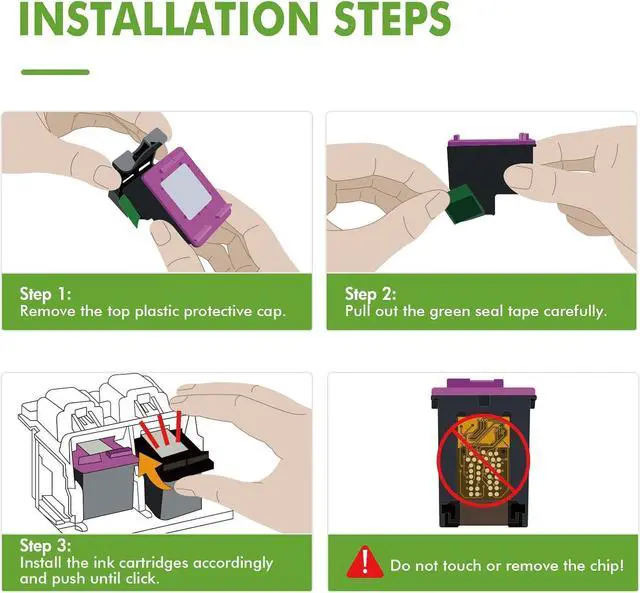 INSTALLATION STEPS

Step 1:
Remove the top plastic protective cap.

Step 2:
Pull out the green seal tape carefully.

Step 3:
Install the ink cartridges accordingly and push until click.

Do not touch or remove the chip!