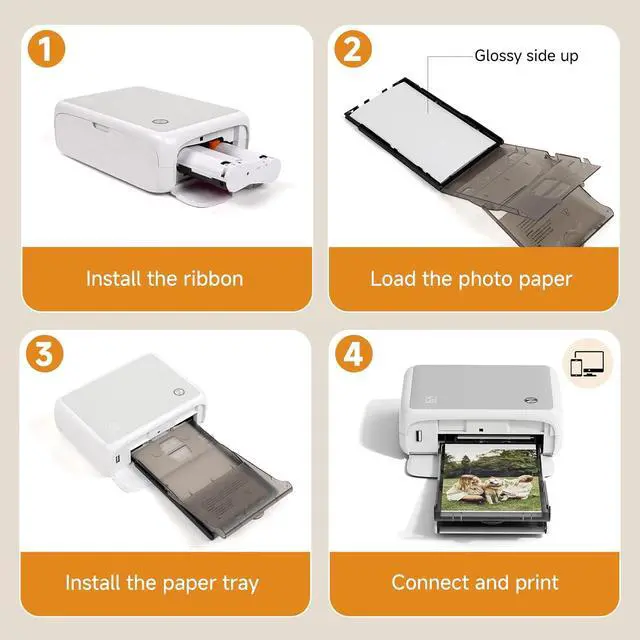 1

Install the ribbon

2

Glossy side up

Load the photo paper

3

Install the paper tray

4

Connect and print