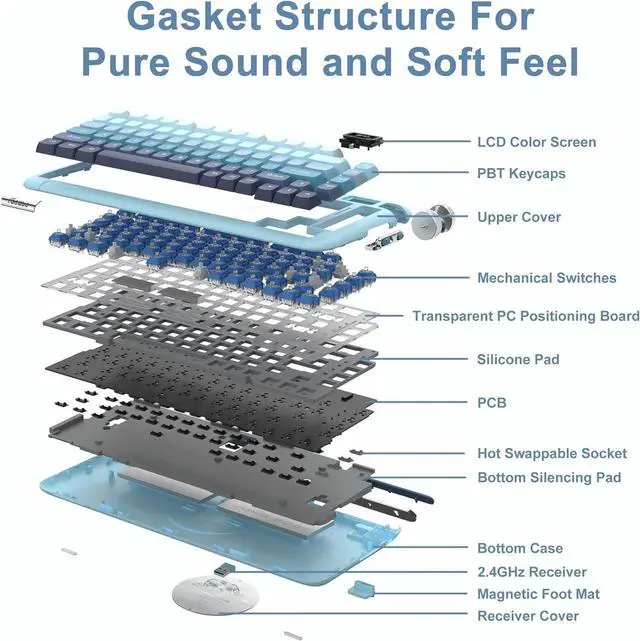 Gasket Structure For Pure Sound and Soft Feel

LCD Color Screen
PBT Keycaps
Upper Cover
Mechanical Switches
Transparent PC Positioning Board
Silicone Pad
PCB
Hot Swappable Socket
Bottom Silencing Pad
Bottom Case
2.4GHz Receiver
Magnetic Foot Mat
Receiver Cover