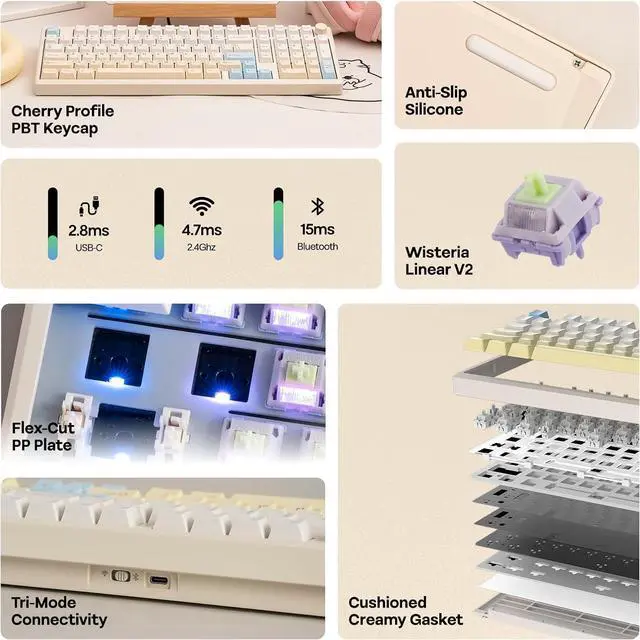 Cherry Profile PBT Keycap

Anti-Slip Silicone

2.8ms
USB-C

4.7ms
2.4Ghz

15ms
Bluetooth

Wisteria Linear V2

Flex-Cut PP Plate

Tri-Mode Connectivity

Cushioned Creamy Gasket