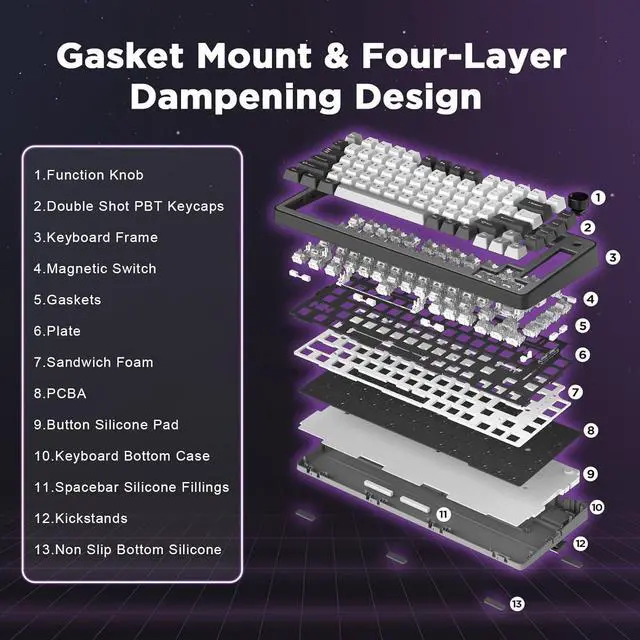 Gasket Mount & Four-Layer Dampening Design

1.Function Knob
2.Double Shot PBT Keycaps
3.Keyboard Frame
4.Magnetic Switch
5.Gaskets
6.Plate
7.Sandwich Foam
8.PCBA
9.Button Silicone Pad
10.Keyboard Bottom Case
11.Spacebar Silicone Fillings
12.Kickstands
13.Non Slip Bottom Silicone

1
2
3
4
5
6
7
8
9
10
11
12
13