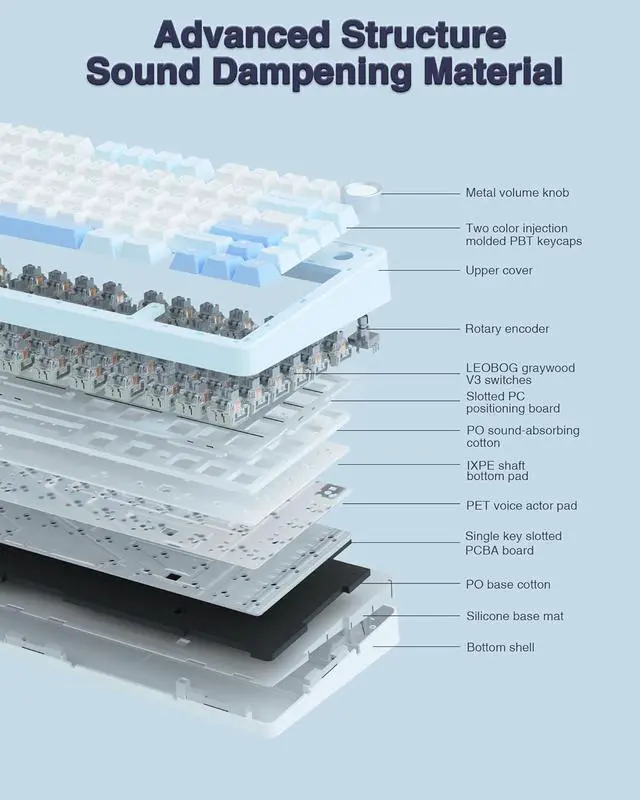 Advanced Structure
Sound Dampening Material

Metal volume knob

Two color injection molded PBT keycaps

Upper cover

Rotary encoder

LEOBOG graywood V3 switches

Slotted PC positioning board

PO sound-absorbing cotton

IXPE shaft bottom pad

PET voice actor pad

Single key slotted PCBA board

PO base cotton

Silicone base mat

Bottom shell