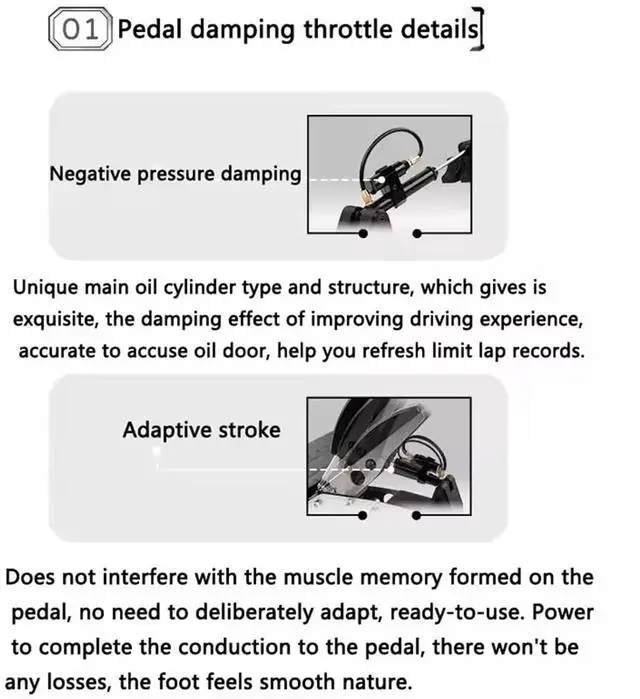 01 Pedal damping throttle details

Negative pressure damping

Unique main oil cylinder type and structure, which gives is exquisite, the damping effect of improving driving experience, accurate to accuse oil door, help you refresh limit lap records.

Adaptive stroke

Does not interfere with the muscle memory formed on the pedal, no need to deliberately adapt, ready-to-use. Power to complete the conduction to the pedal, there won't be any losses, the foot feels smooth nature.