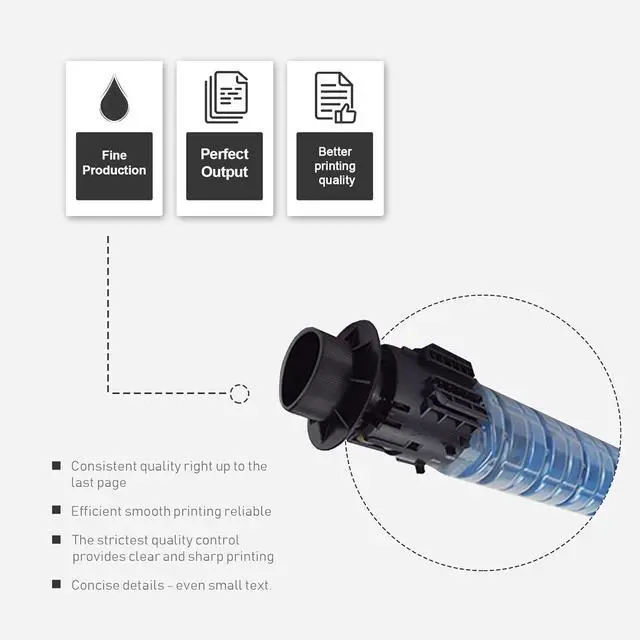 Fine Production

Perfect Output

Better printing quality

■ Consistent quality right up to the last page

■ Efficient smooth printing reliable

■ The strictest quality control provides clear and sharp printing

■ Concise details - even small text.