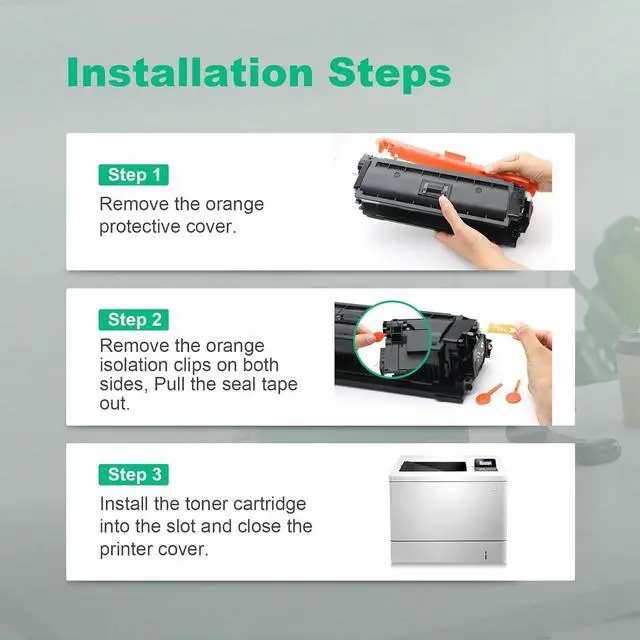 Installation Steps

Step 1

Remove the orange protective cover.

Step 2

Remove the orange isolation clips on both sides, Pull the seal tape out.

Step 3

Install the toner cartridge into the slot and close the printer cover.