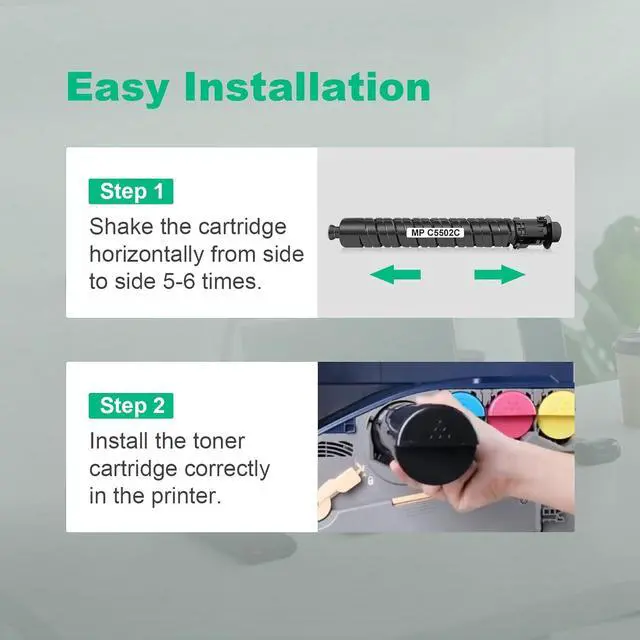 Easy Installation

Step 1

Shake the cartridge horizontally from side to side 5-6 times.

MP C5502C

Step 2

Install the toner cartridge correctly in the printer.