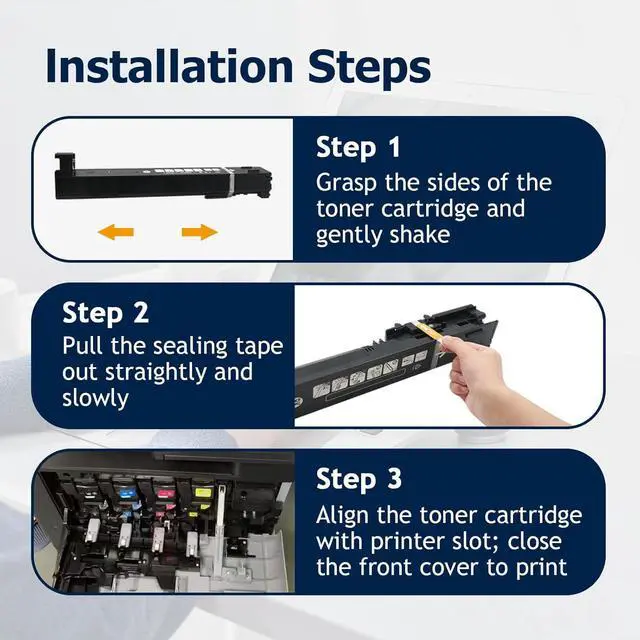 Installation Steps

Step 1
Grasp the sides of the toner cartridge and gently shake

Step 2
Pull the sealing tape out straightly and slowly

Step 3
Align the toner cartridge with printer slot; close the front cover to print