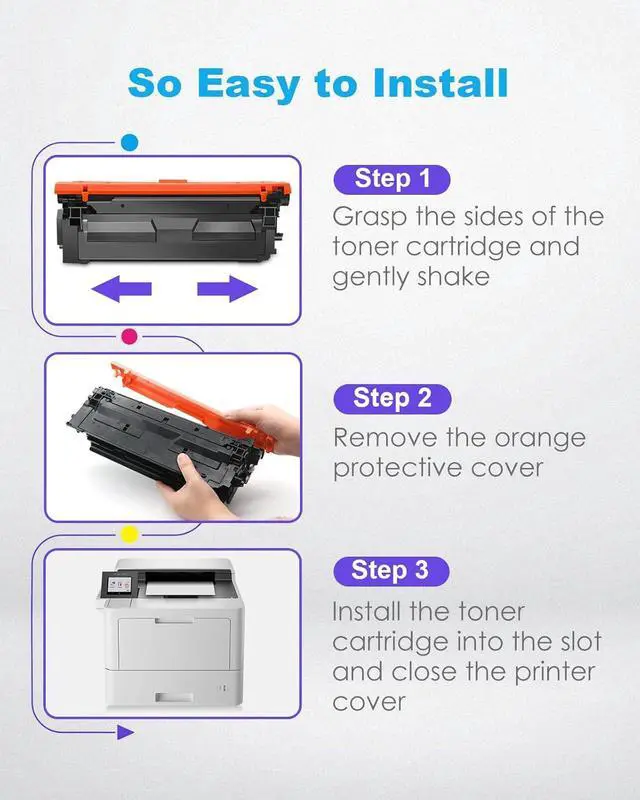 So Easy to Install

Step 1
Grasp the sides of the toner cartridge and gently shake

Step 2
Remove the orange protective cover

Step 3
Install the toner cartridge into the slot and close the printer cover