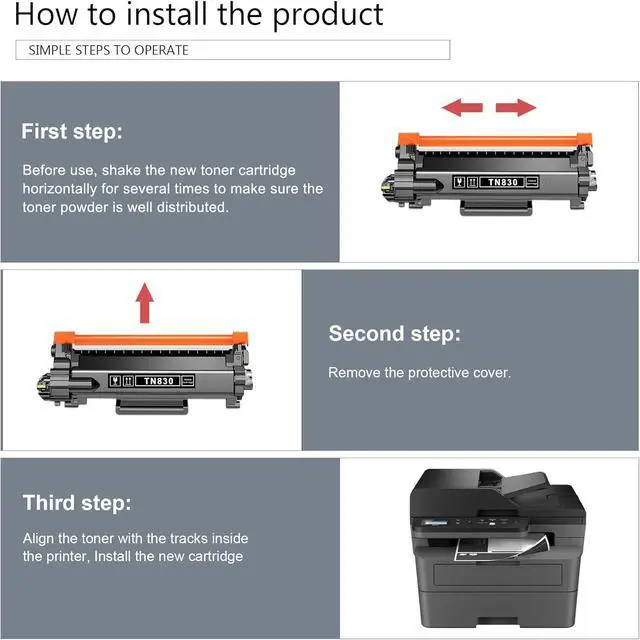 How to install the product

SIMPLE STEPS TO OPERATE

First step:

Before use, shake the new toner cartridge horizontally for several times to make sure the toner powder is well distributed.

TN830

TN830

Second step:

Remove the protective cover.

Third step:

Align the toner with the tracks inside the printer, Install the new cartridge