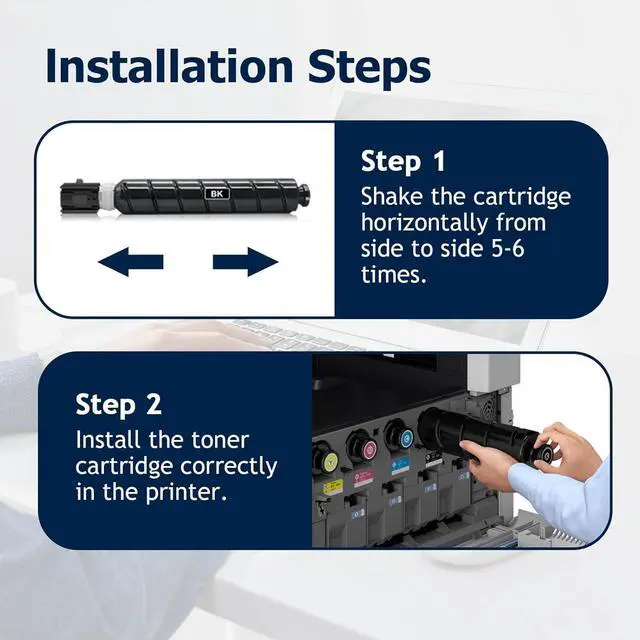 Installation Steps

BK

Step 1
Shake the cartridge horizontally from side to side 5-6 times.

Step 2
Install the toner cartridge correctly in the printer.