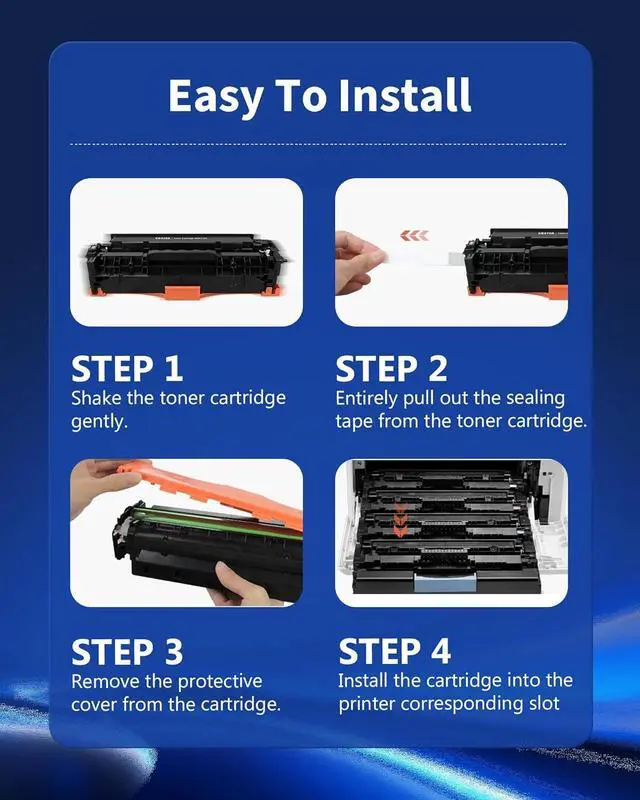 Easy To Install

STEP 1
Shake the toner cartridge gently.

STEP 2
Entirely pull out the sealing tape from the toner cartridge.

STEP 3
Remove the protective cover from the cartridge.

STEP 4
Install the cartridge into the printer corresponding slot