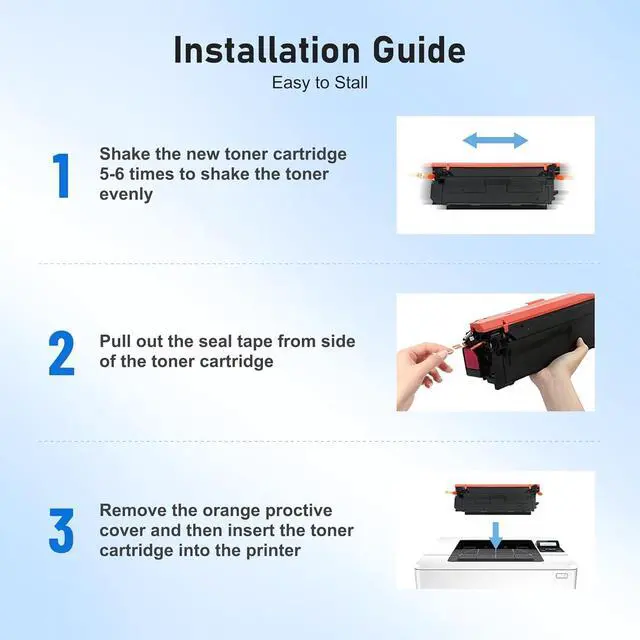 Installation Guide
Easy to Stall

1
Shake the new toner cartridge 5-6 times to shake the toner evenly

2
Pull out the seal tape from side of the toner cartridge

3
Remove the orange proctive cover and then insert the toner cartridge into the printer