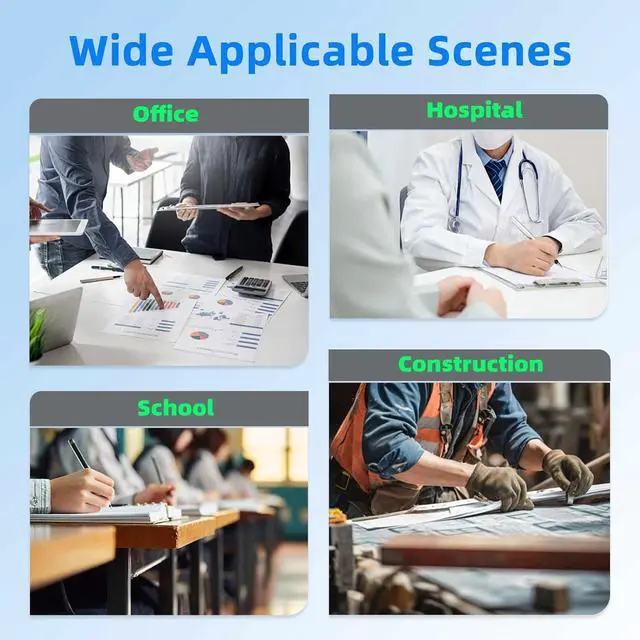 Wide Applicable Scenes

Office

Hospital

School

Construction