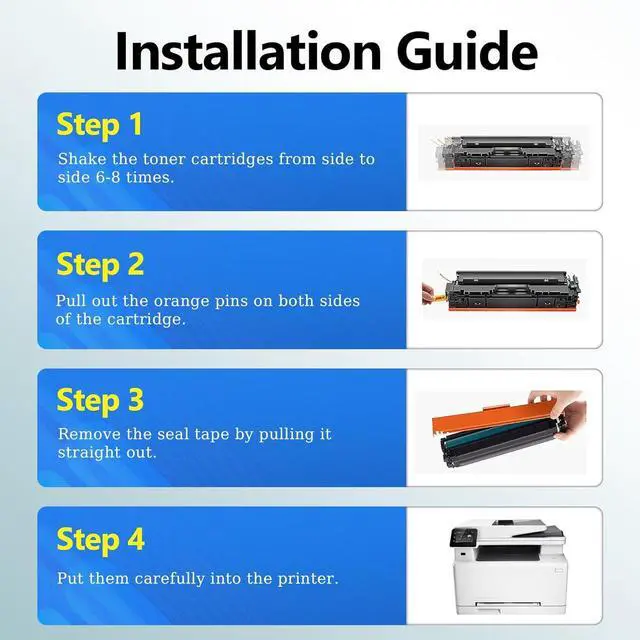 Installation Guide

Step 1

Shake the toner cartridges from side to side 6-8 times.

Step 2

Pull out the orange pins on both sides of the cartridge.

Step 3

Remove the seal tape by pulling it straight out.

Step 4

Put them carefully into the printer.