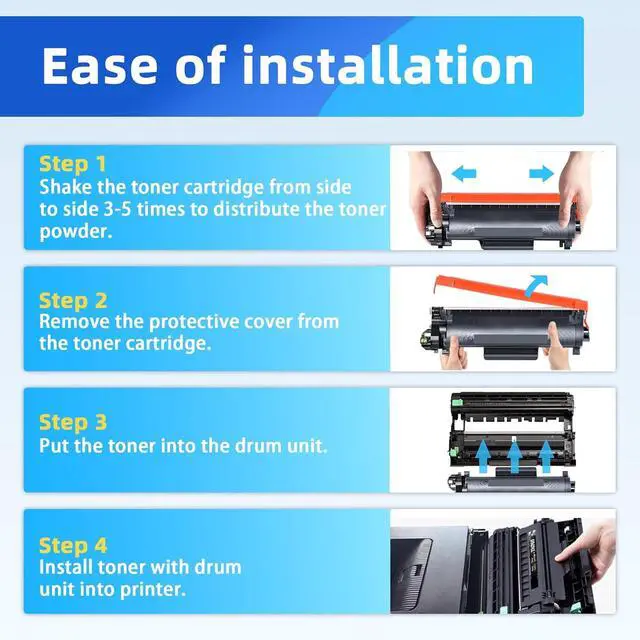 Ease of installation

Step 1
Shake the toner cartridge from side to side 3-5 times to distribute the toner powder.

Step 2
Remove the protective cover from the toner cartridge.

Step 3
Put the toner into the drum unit.

Step 4
Install toner with drum unit into printer.