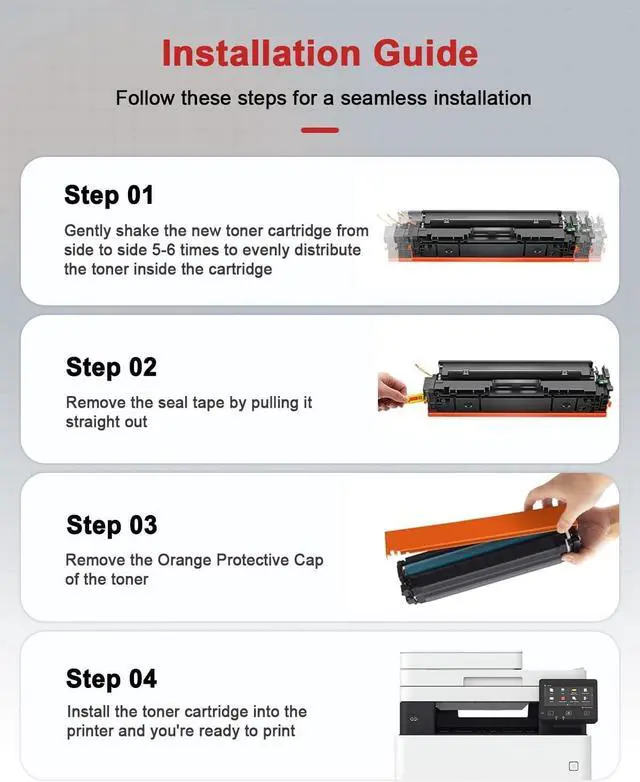 Installation Guide

Follow these steps for a seamless installation

Step 01

Gently shake the new toner cartridge from side to side 5-6 times to evenly distribute the toner inside the cartridge

Step 02

Remove the seal tape by pulling it straight out

Step 03

Remove the Orange Protective Cap of the toner

Step 04

Install the toner cartridge into the printer and you're ready to print