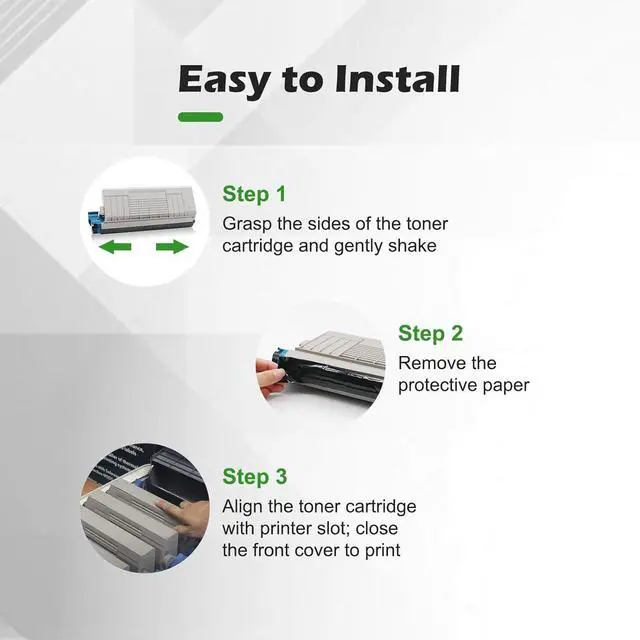 Easy to Install

Step 1
Grasp the sides of the toner cartridge and gently shake

Step 2
Remove the protective paper

Step 3
Align the toner cartridge with printer slot; close the front cover to print