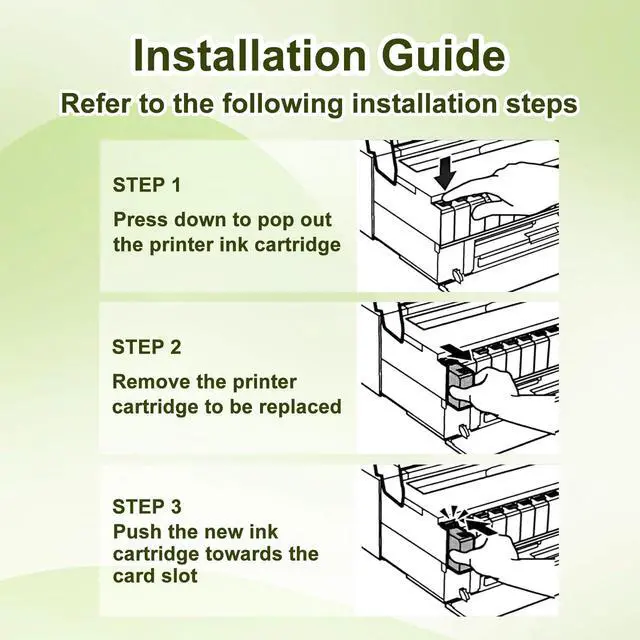 Installation Guide
Refer to the following installation steps

STEP 1
Press down to pop out the printer ink cartridge

STEP 2
Remove the printer cartridge to be replaced

STEP 3
Push the new ink cartridge towards the card slot