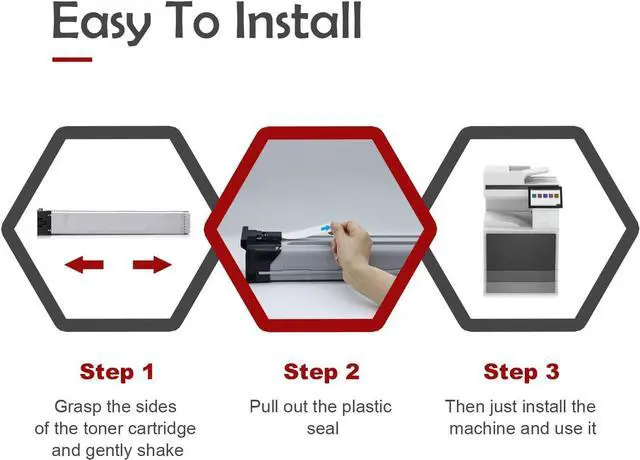 Easy To Install

Step 1
Grasp the sides of the toner cartridge and gently shake

Step 2
Pull out the plastic seal

Step 3
Then just install the machine and use it