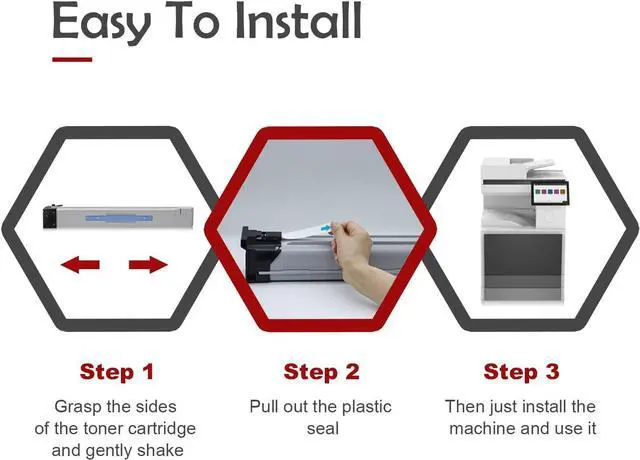 Easy To Install

Step 1
Grasp the sides of the toner cartridge and gently shake

Step 2
Pull out the plastic seal

Step 3
Then just install the machine and use it