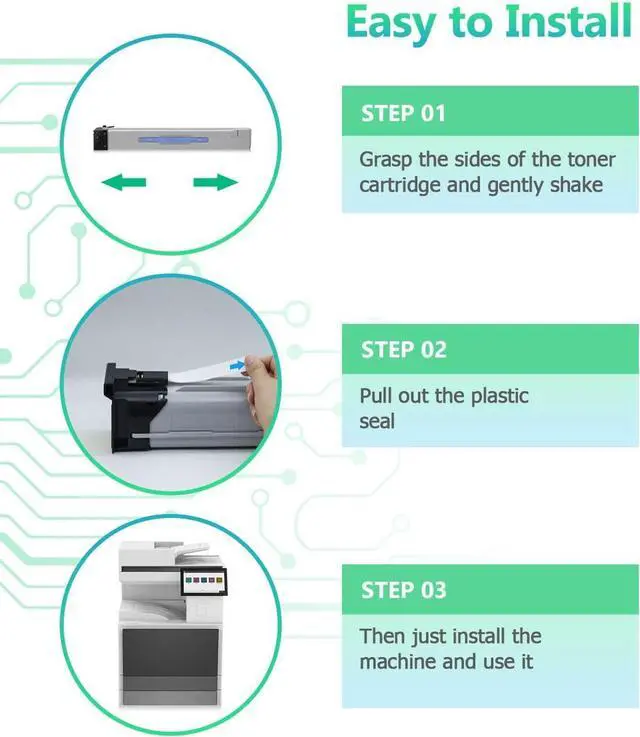 Easy to Install

STEP 01

Grasp the sides of the toner cartridge and gently shake

STEP 02

Pull out the plastic seal

STEP 03

Then just install the machine and use it