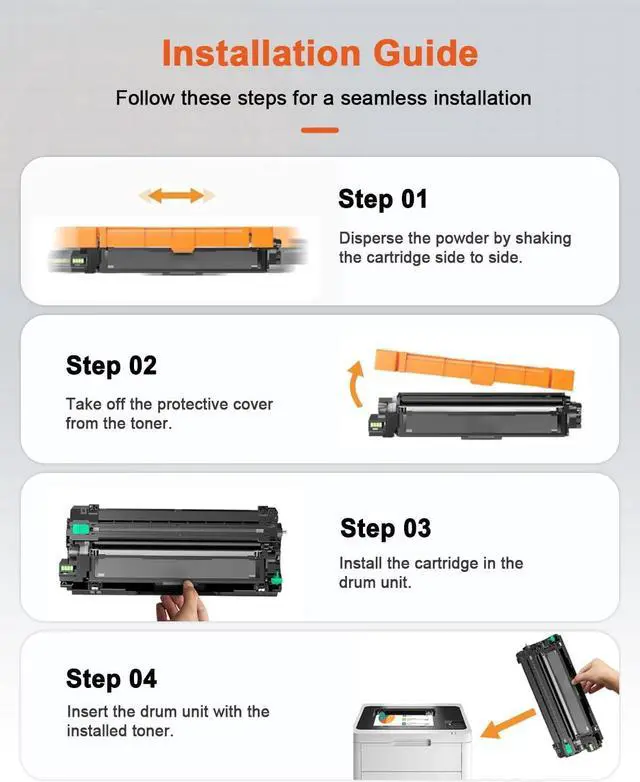 Installation Guide

Follow these steps for a seamless installation

Step 01

Disperse the powder by shaking the cartridge side to side.

Step 02

Take off the protective cover from the toner.

Step 03

Install the cartridge in the drum unit.

Step 04

Insert the drum unit with the installed toner.