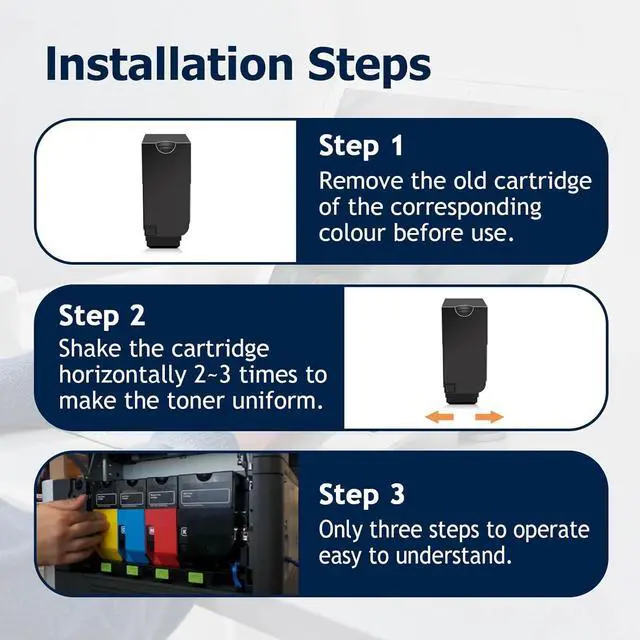 Installation Steps

Step 1
Remove the old cartridge of the corresponding colour before use.

Step 2
Shake the cartridge horizontally 2~3 times to make the toner uniform.

Step 3
Only three steps to operate easy to understand.