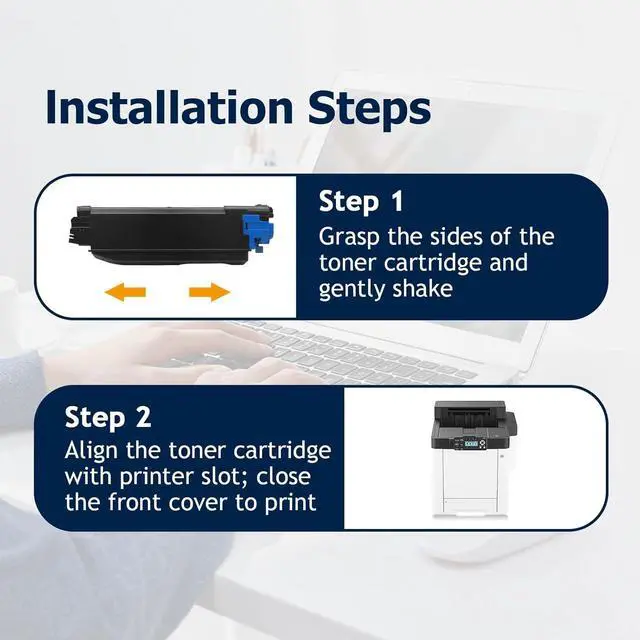 Installation Steps

Step 1
Grasp the sides of the toner cartridge and gently shake

Step 2
Align the toner cartridge with printer slot; close the front cover to print