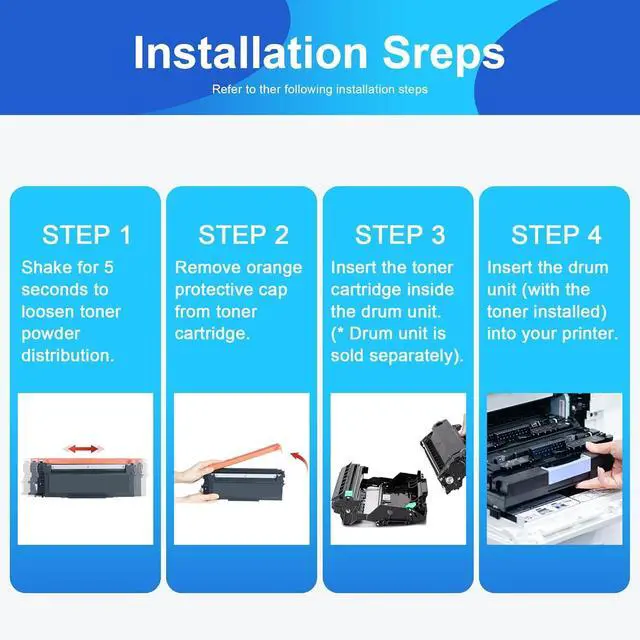 Installation Sreps

Refer to ther following installation steps

STEP 1
Shake for 5 seconds to loosen toner powder distribution.

STEP 2
Remove orange protective cap from toner cartridge.

STEP 3
Insert the toner cartridge inside the drum unit. (* Drum unit is sold separately).

STEP 4
Insert the drum unit (with the toner installed) into your printer.