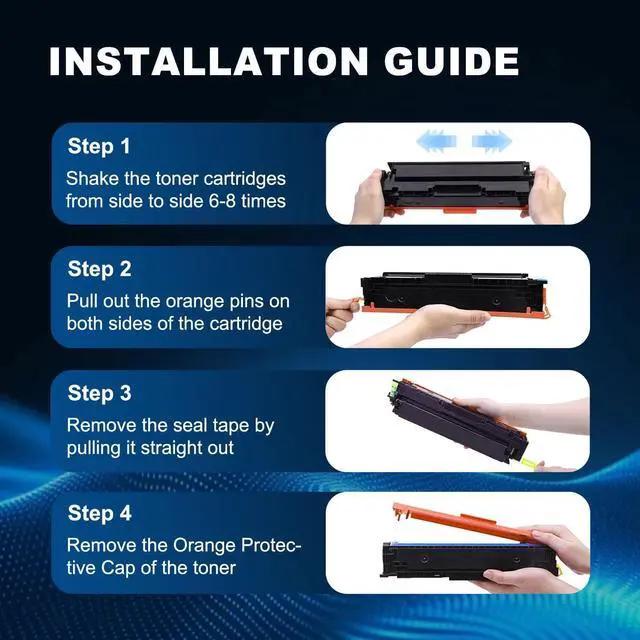 INSTALLATION GUIDE

Step 1
Shake the toner cartridges from side to side 6-8 times

Step 2
Pull out the orange pins on both sides of the cartridge

Step 3
Remove the seal tape by pulling it straight out

Step 4
Remove the Orange Protective Cap of the toner