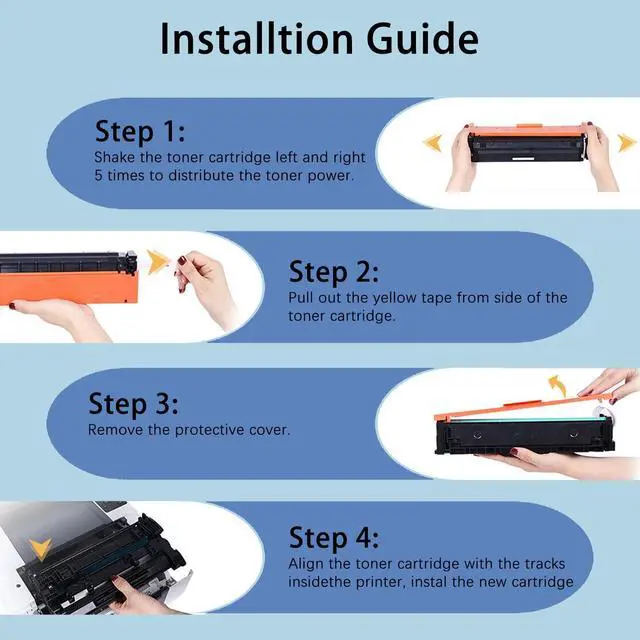 Installtion Guide

Step 1:
Shake the toner cartridge left and right 5 times to distribute the toner power.

Step 2:
Pull out the yellow tape from side of the toner cartridge.

Step 3:
Remove the protective cover.

Step 4:
Align the toner cartridge with the tracks insidethe printer, instal the new cartridge