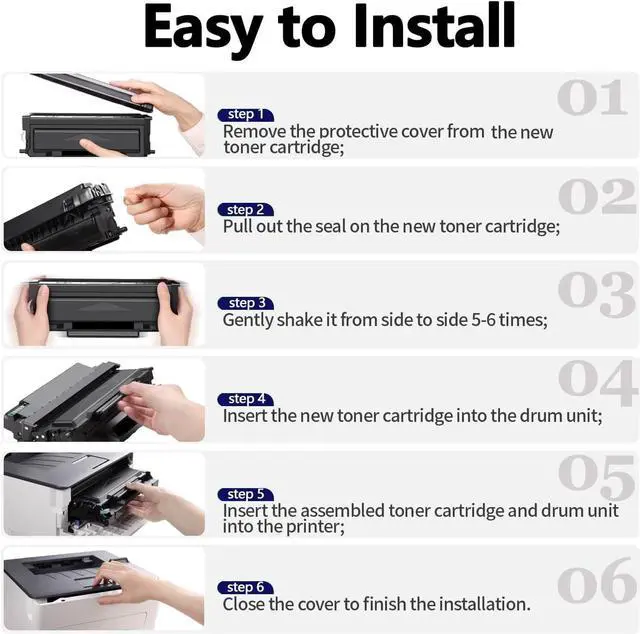 Easy to Install

01
step 1
Remove the protective cover from the new toner cartridge;

02
step 2
Pull out the seal on the new toner cartridge;

03
step 3
Gently shake it from side to side 5-6 times;

04
step 4
Insert the new toner cartridge into the drum unit;

05
step 5
Insert the assembled toner cartridge and drum unit into the printer;

06
step 6
Close the cover to finish the installation.