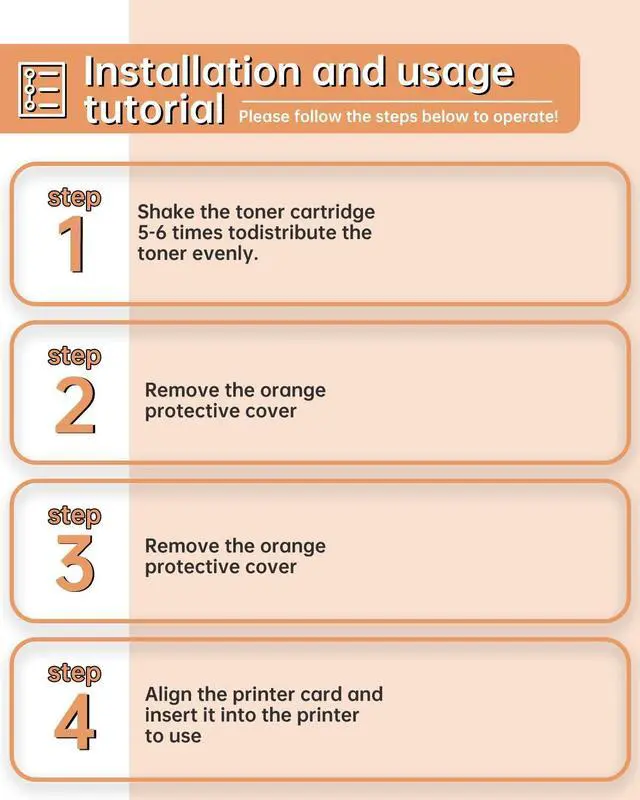 Installation and usage tutorial

Please follow the steps below to operate!

step
1
Shake the toner cartridge 5-6 times todistribute the toner evenly.

step
2
Remove the orange protective cover

step
3
Remove the orange protective cover

step
4
Align the printer card and insert it into the printer to use