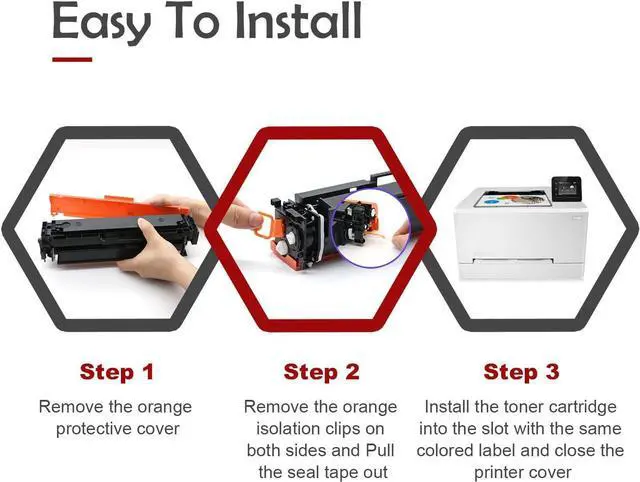 Easy To Install

Step 1

Remove the orange protective cover

Step 2

Remove the orange isolation clips on both sides and Pull the seal tape out

Step 3

Install the toner cartridge into the slot with the same colored label and close the printer cover