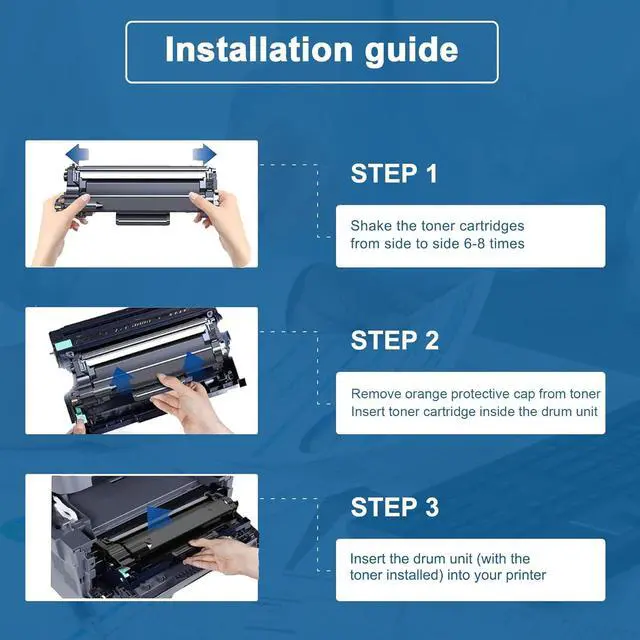 Installation guide

STEP 1

Shake the toner cartridges from side to side 6-8 times

STEP 2

Remove orange protective cap from toner
Insert toner cartridge inside the drum unit

STEP 3

Insert the drum unit (with the toner installed) into your printer