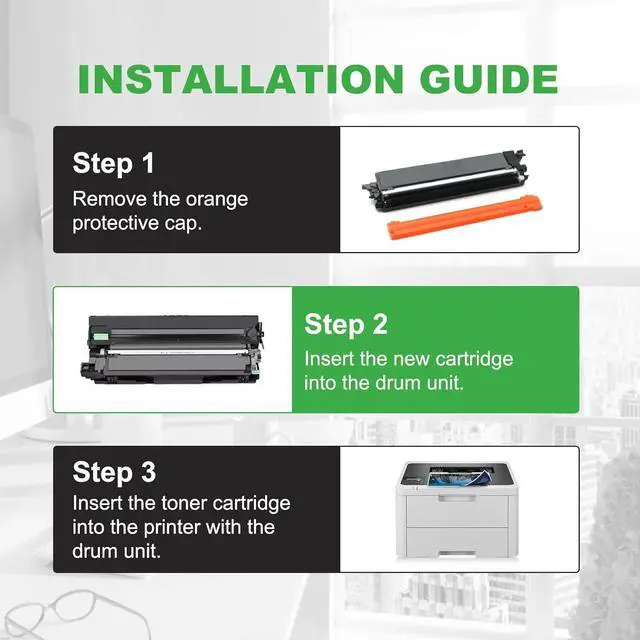 INSTALLATION GUIDE

Step 1
Remove the orange protective cap.

Step 2
Insert the new cartridge into the drum unit.

Step 3
Insert the toner cartridge into the printer with the drum unit.