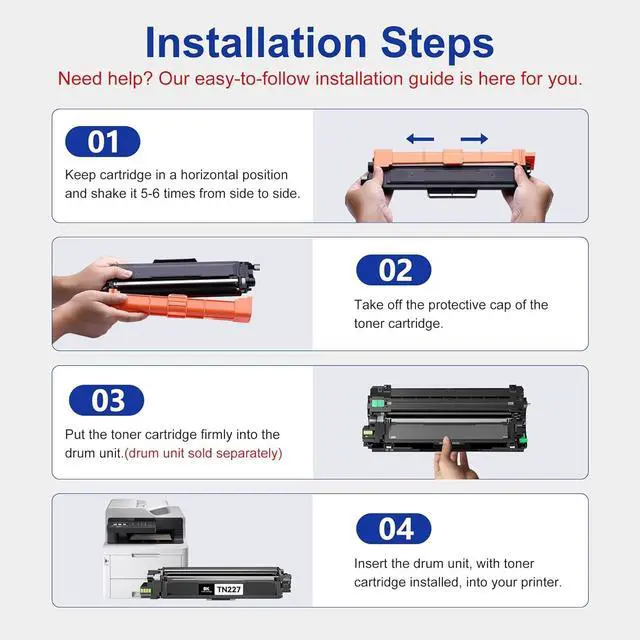 Installation Steps

Need help? Our easy-to-follow installation guide is here for you.

01

Keep cartridge in a horizontal position and shake it 5-6 times from side to side.

02

Take off the protective cap of the toner cartridge.

03

Put the toner cartridge firmly into the drum unit.(drum unit sold separately)

04

Insert the drum unit, with toner cartridge installed, into your printer.

BK

TN227